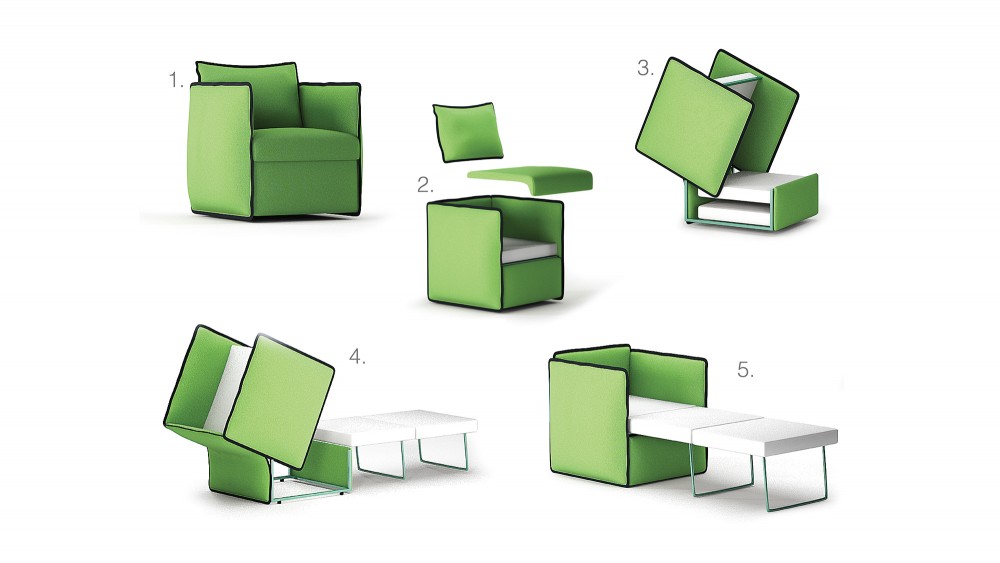 1.

2.

3.

4.

5.